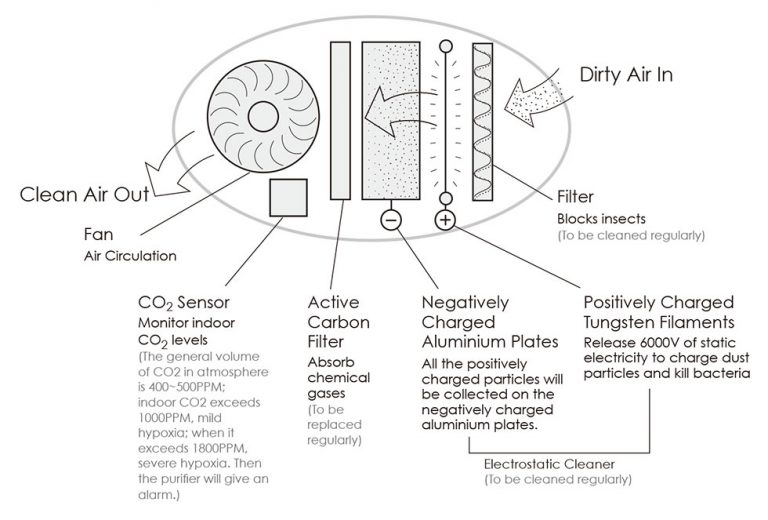 Dirty Air In

Clean Air Out

Fan
Air Circulation

Filter
Blocks insects
(To be cleaned regularly)

$CO_2$ Sensor
Monitor indoor $CO_2$ levels
(The general volume of CO2 in atmosphere is 400~500PPM; indoor CO2 exceeds 1000PPM, mild hypoxia; when it exceeds 1800PPM, severe hypoxia. Then the purifier will give an alarm.)

Active Carbon Filter
Absorb chemical gases
(To be replaced regularly)

Negatively Charged Aluminium Plates
All the positively charged particles will be collected on the negatively charged aluminium plates.

Positively Charged Tungsten Filaments
Release 6000V of static electricity to charge dust particles and kill bacteria

Electrostatic Cleaner
(To be cleaned regularly)